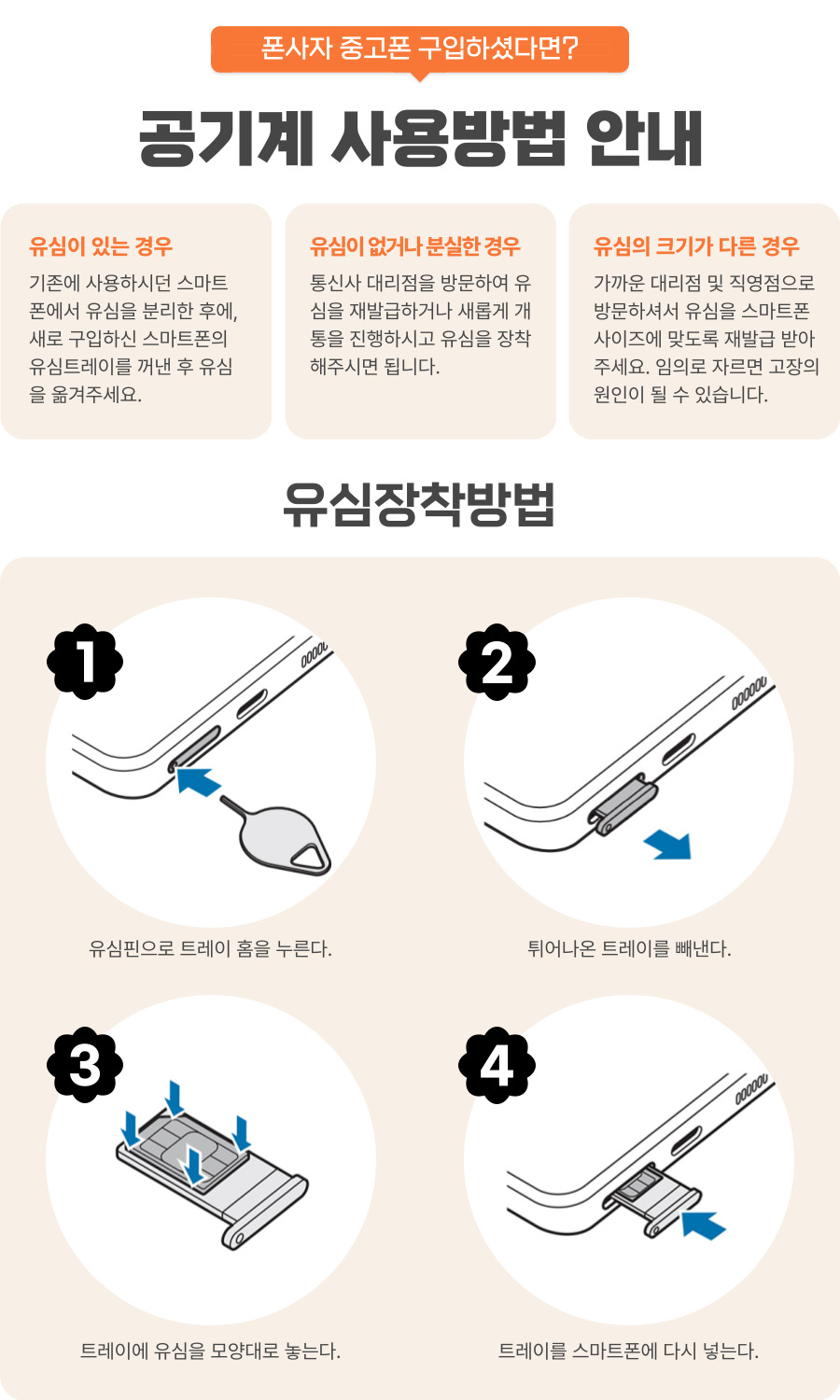 폰사자 중고폰 구입하셨다면?

공기계 사용방법 안내

유심이 있는 경우

기존에 사용하시던 스마트폰에서 유심을 분리한 후에, 새로 구입하신 스마트폰의 유심트레이를 꺼낸 후 유심을 옮겨주세요.

유심이 없거나 분실한 경우

통신사 대리점을 방문하여 유심을 재발급하거나 새롭게 개통을 진행하시고 유심을 장착해주시면 됩니다.

유심의 크기가 다른 경우

가까운 대리점 및 직영점으로 방문하셔서 유심을 스마트폰 사이즈에 맞도록 재발급 받아주세요. 임의로 자르면 고장의 원인이 될 수 있습니다.

유심장착방법

1

유심핀으로 트레이 홈을 누른다.

2

튀어나온 트레이를 빼낸다.

3

트레이에 유심을 모양대로 놓는다.

4

트레이를 스마트폰에 다시 넣는다.