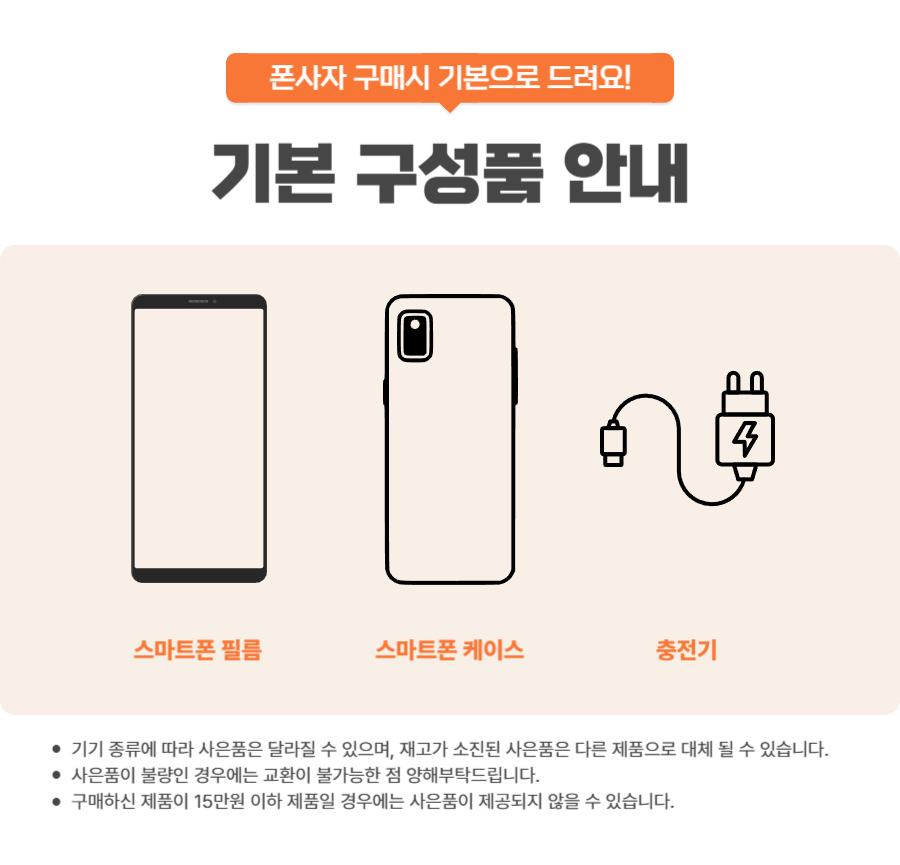 폰사자 구매시 기본으로 드려요!

기본 구성품 안내

스마트폰 필름

스마트폰 케이스

충전기

● 기기 종류에 따라 사은품은 달라질 수 있으며, 재고가 소진된 사은품은 다른 제품으로 대체 될 수 있습니다.
● 사은품이 불량인 경우에는 교환이 불가능한 점 양해부탁드립니다.
● 구매하신 제품이 15만원 이하 제품일 경우에는 사은품이 제공되지 않을 수 있습니다.